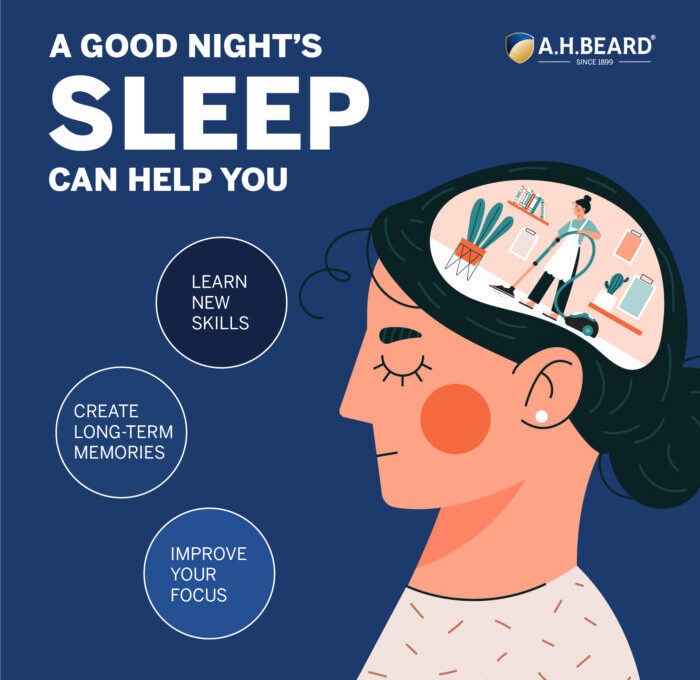 A GOOD NIGHT'S
SLEEP
CAN HELP YOU

A.H.BEARD®
SINCE 1899

LEARN NEW SKILLS

CREATE LONG-TERM MEMORIES

IMPROVE YOUR FOCUS